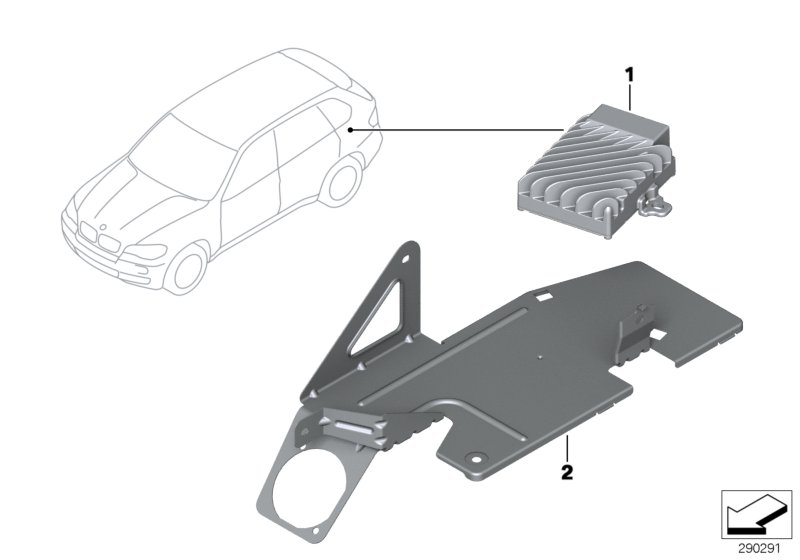 1

2

290291