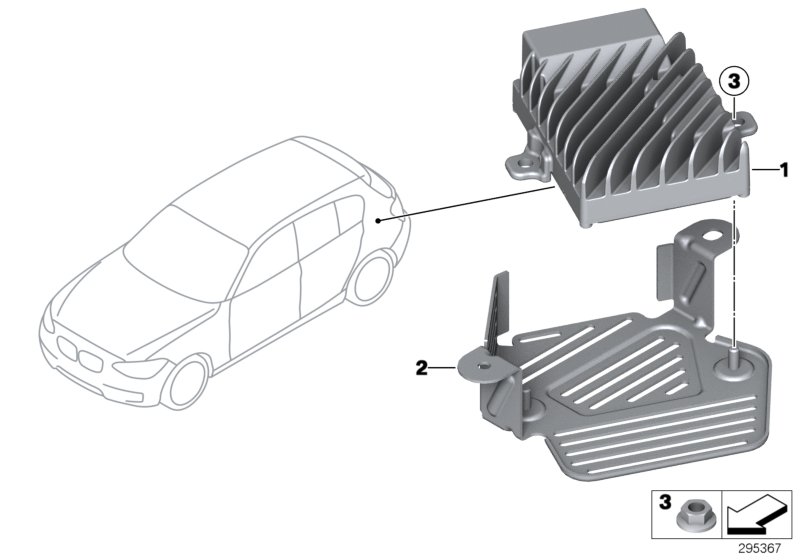 3
1
2
3
295367