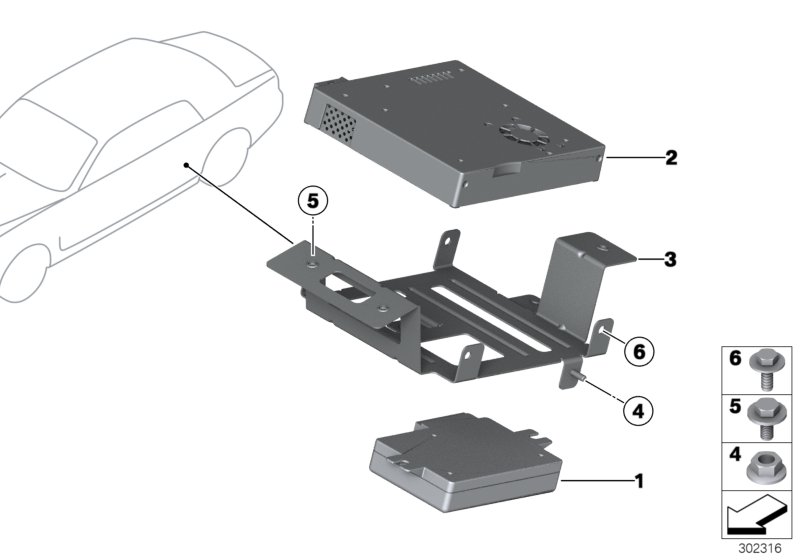 2
5
3
6
4
1
6
5
4
302316