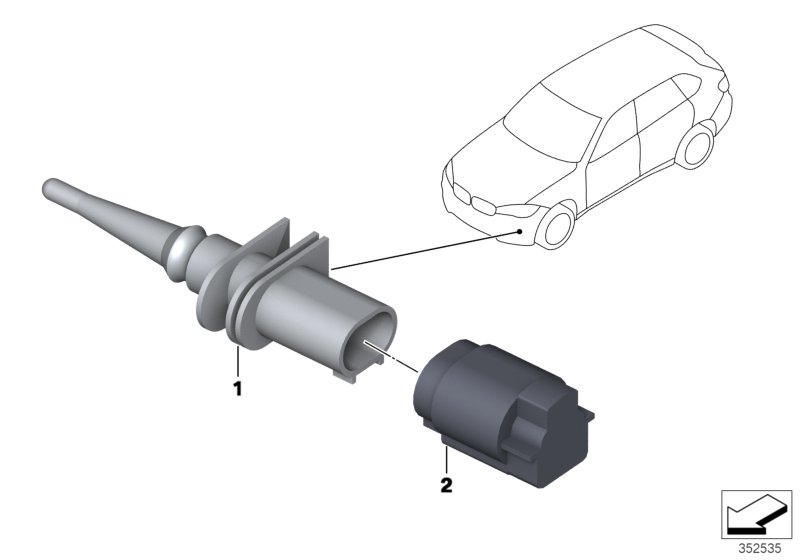 1

2

352535