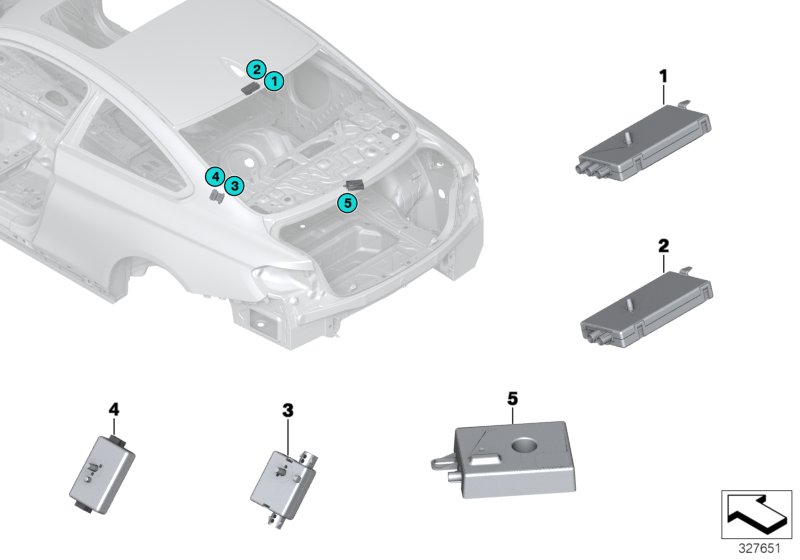 2
1
4
3
5
1
2
4
3
5
327651