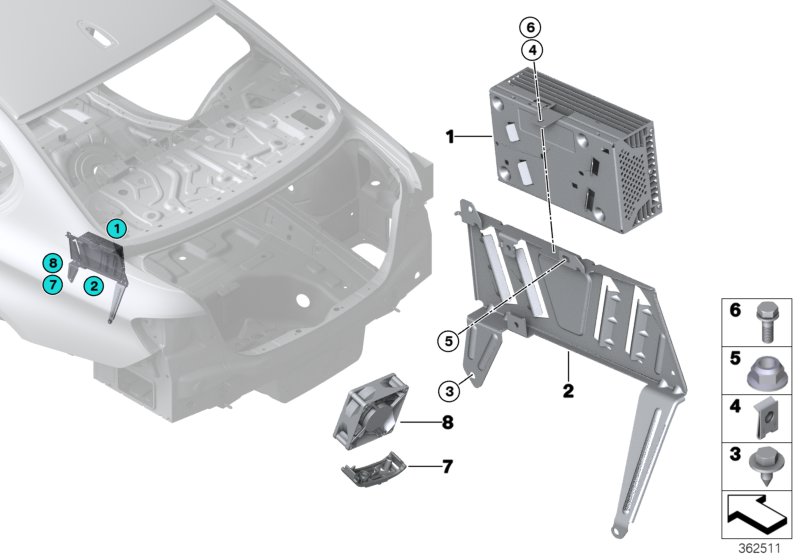 1
8
7
2
6
4
1
5
3
2
8
7
6
5
4
3
362511