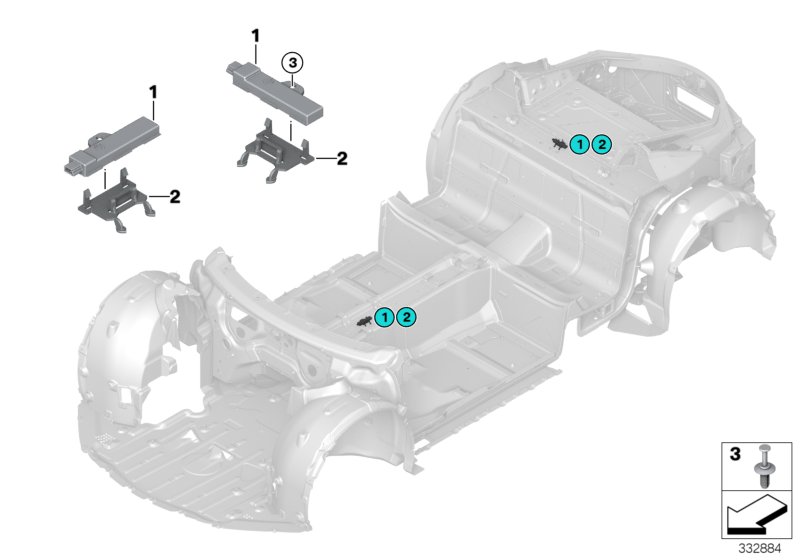 1
3
1
2
2
1 2
1 2
3
332884