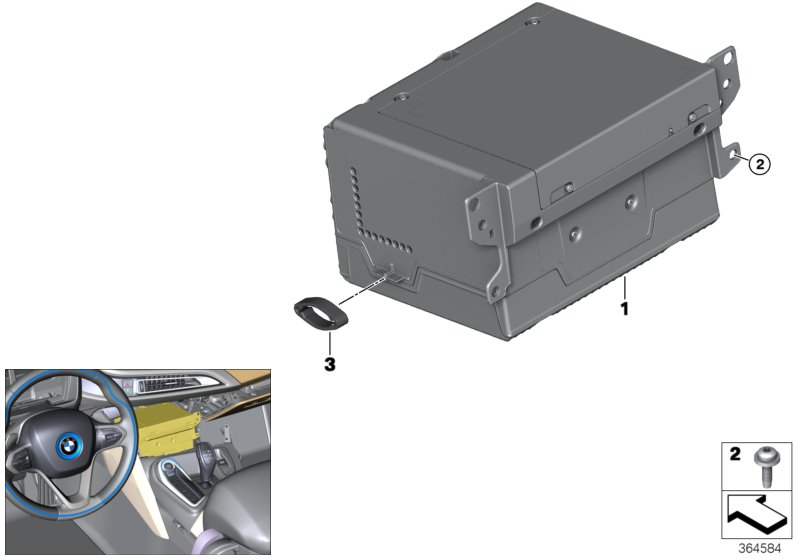 2

1

3

2

364584