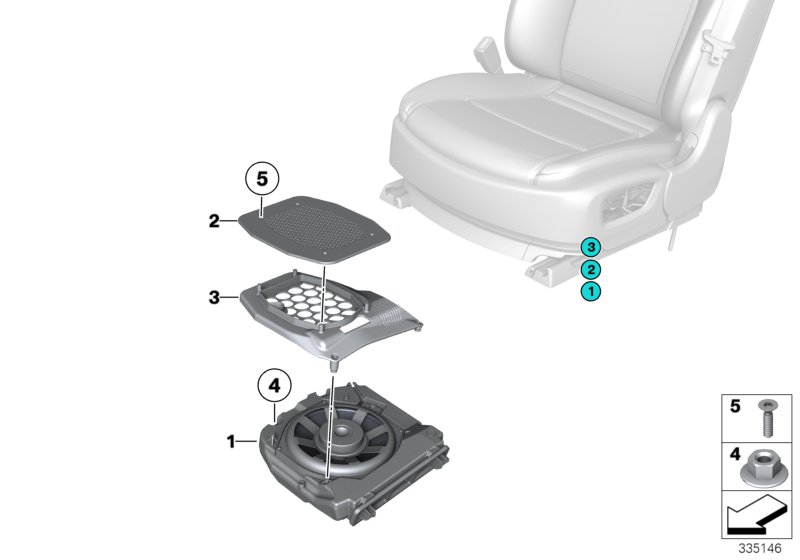 5
2
3
4
1
3
2
1
5
4
335146