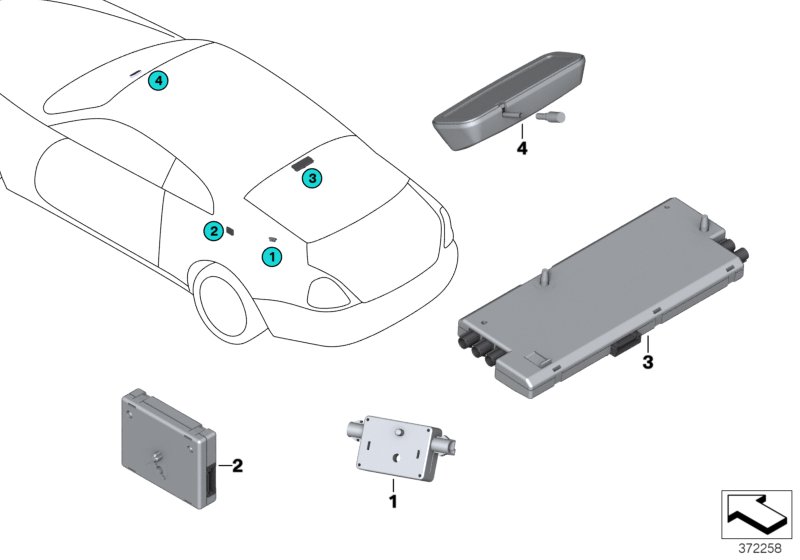 4
3
2
1
4
3
2
1
372258