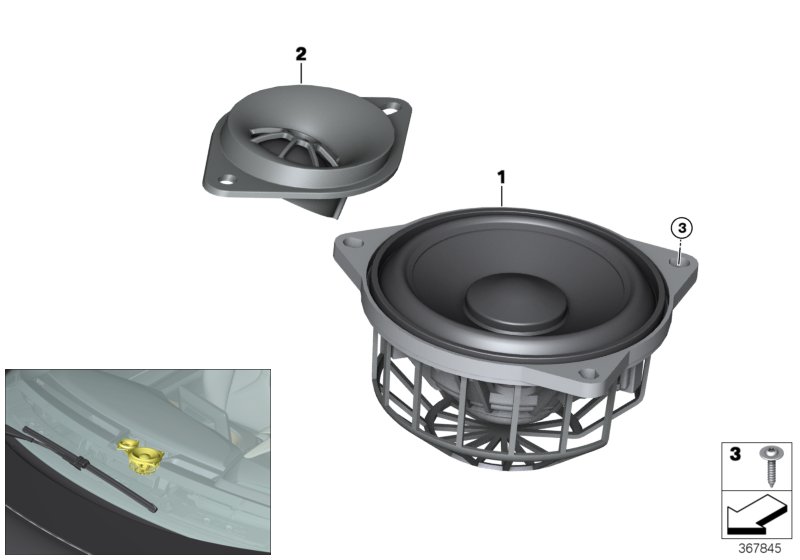 2

1

3

3

367845