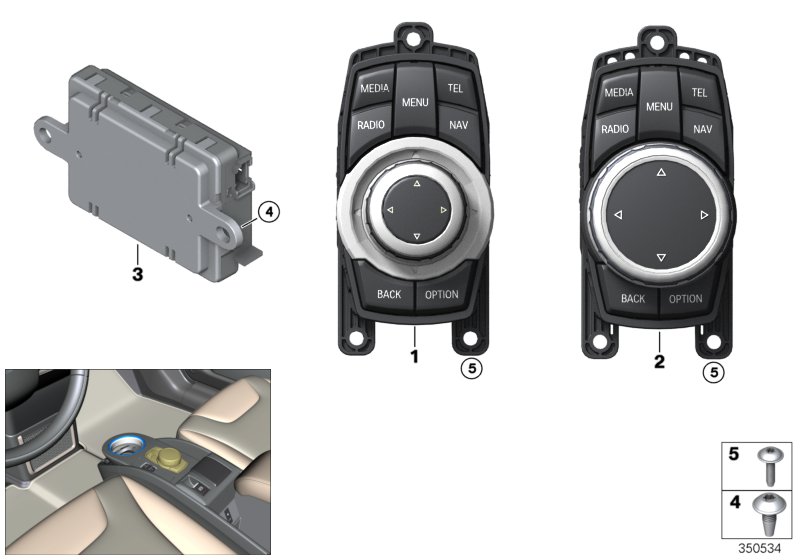 4

3

MEDIA
MENU
TEL
RADIO
NAV
BACK
OPTION

1

5

MEDIA
MENU
TEL
RADIO
NAV
BACK
OPTION

2

5

5

4

350534