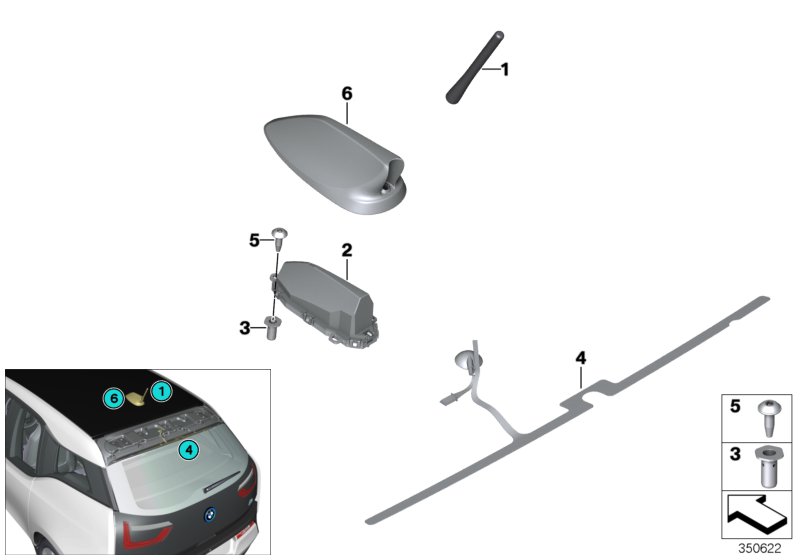 1
6
5
2
3
4
6
1
4
5
3
350622