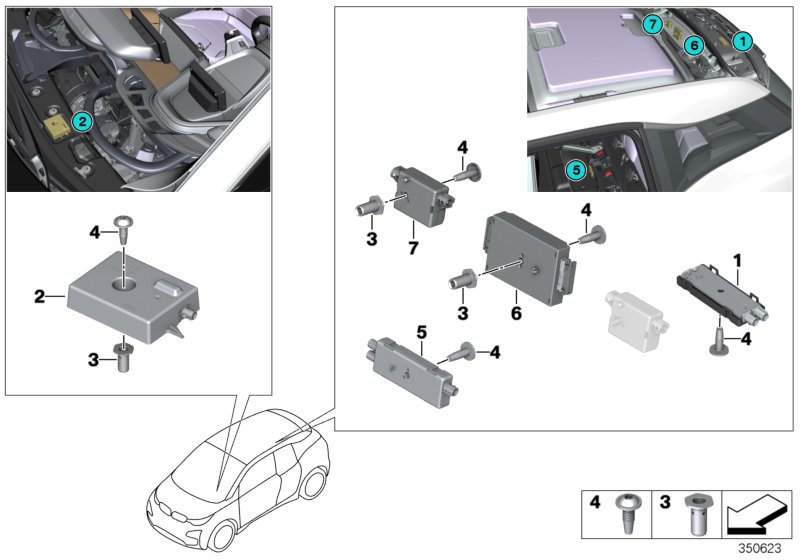 2
4
2
3
7
6
1
5
4
3
7
4
3
6
1
5
4
4
4
3
350623