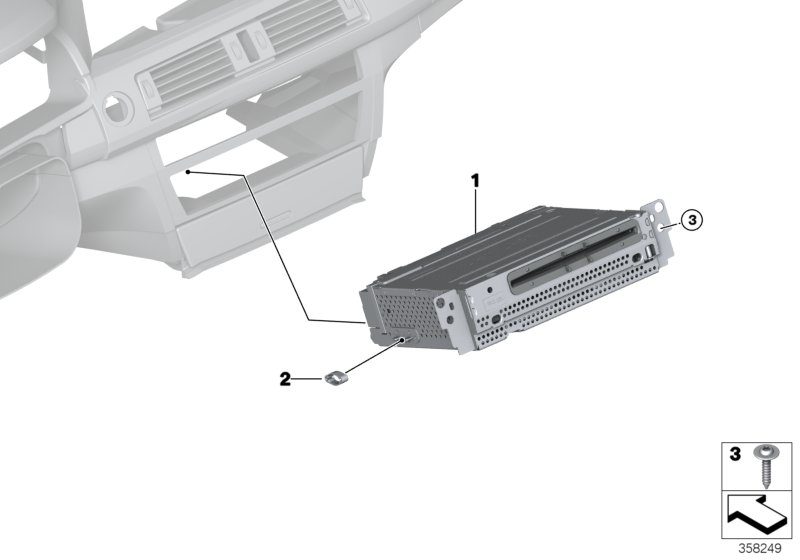 1
3
2
3
358249