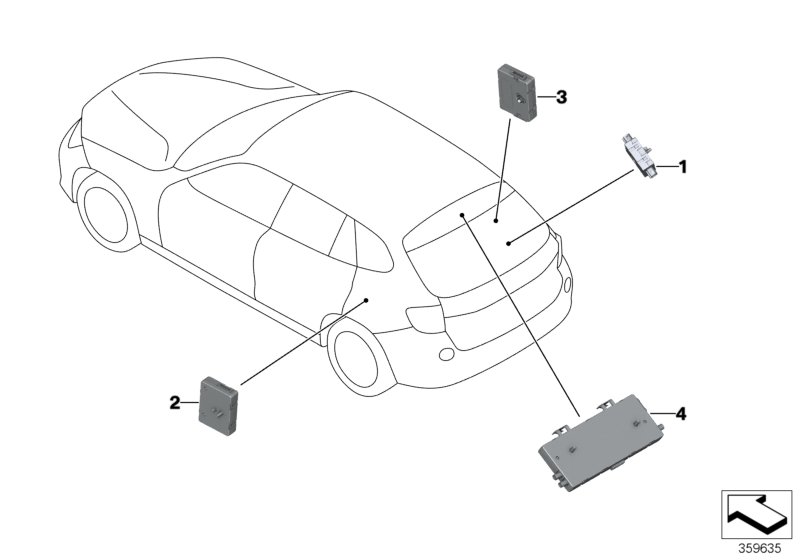 3
1
2
4
359635