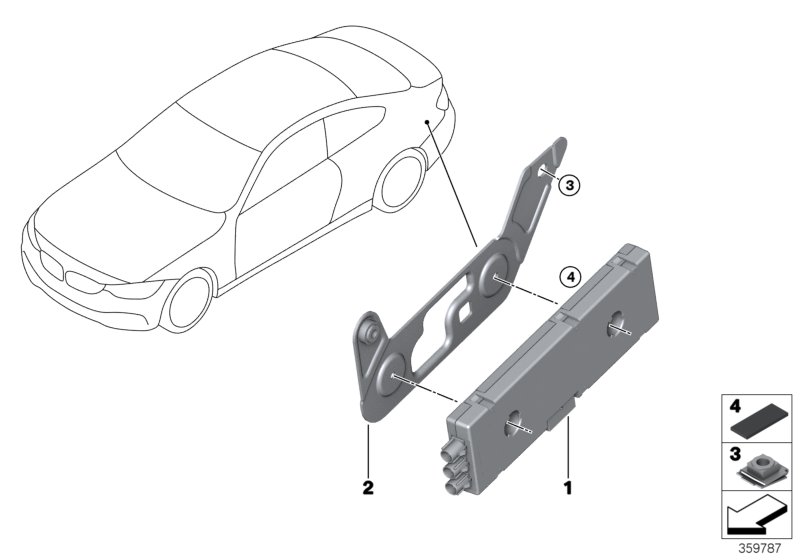 3

4

2

1

4

3

359787