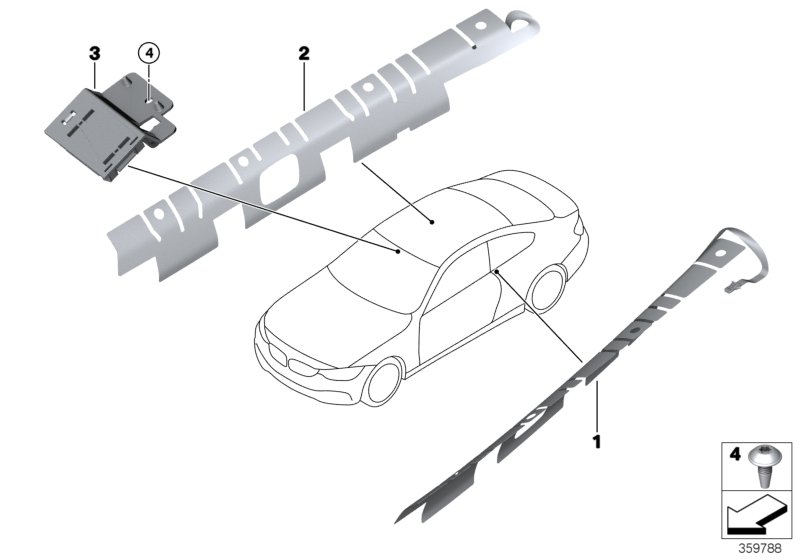 3
4
2
1
4
359788