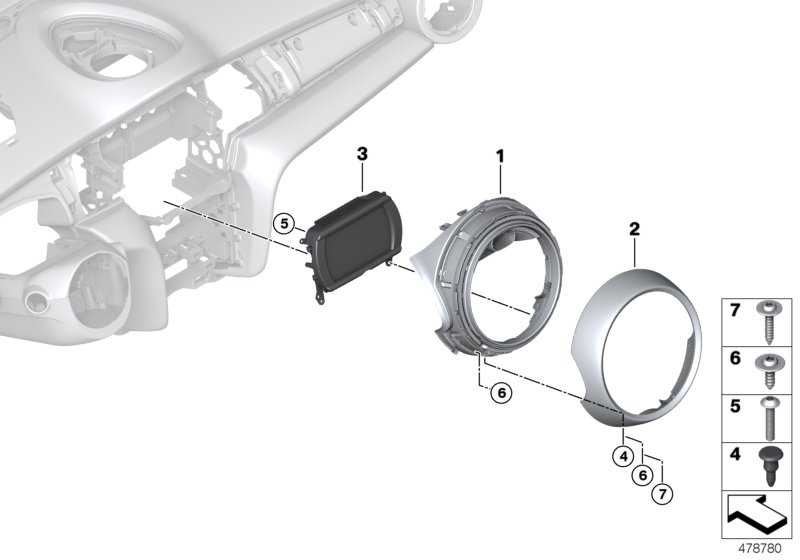 3
1
2
5
6
4
6
7
7
6
5
4
478780