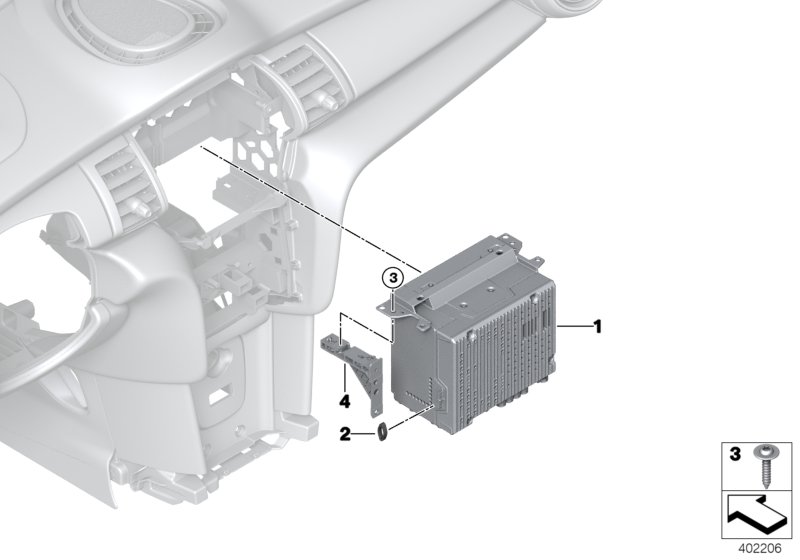 3
1
4
2
3
402206