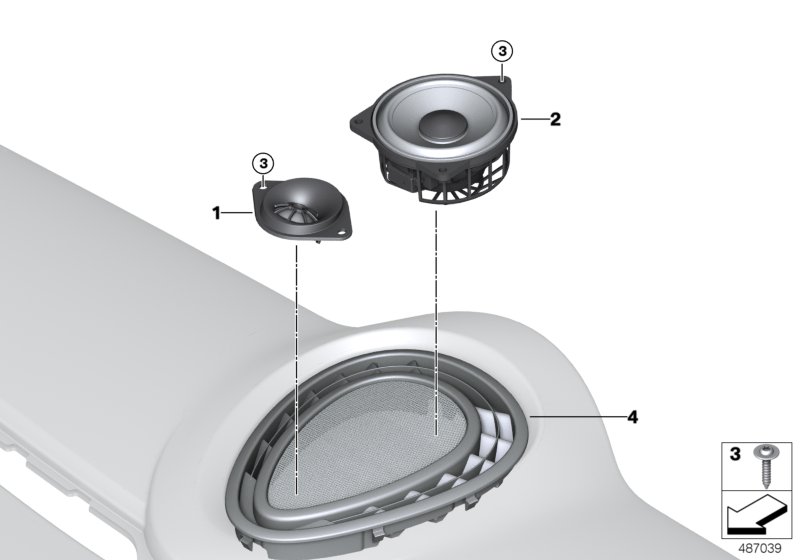 3
2
3
1
4
3
487039