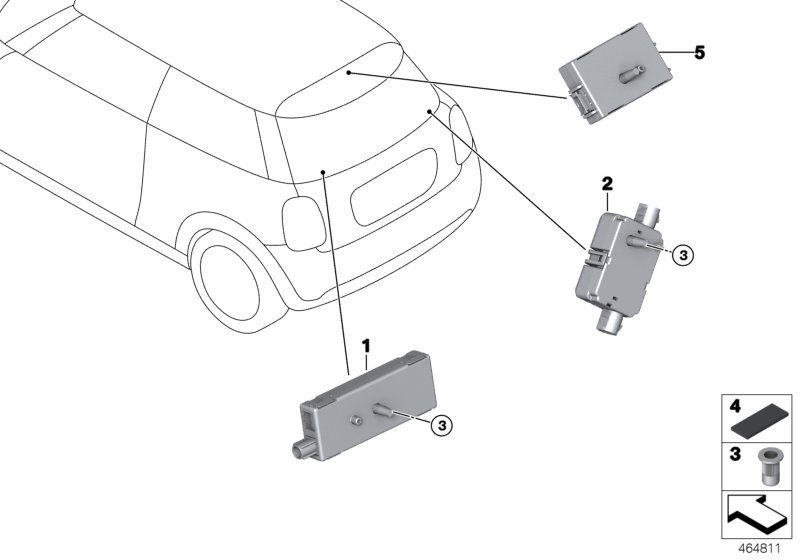 5
2
3
1
3
4
3
464811