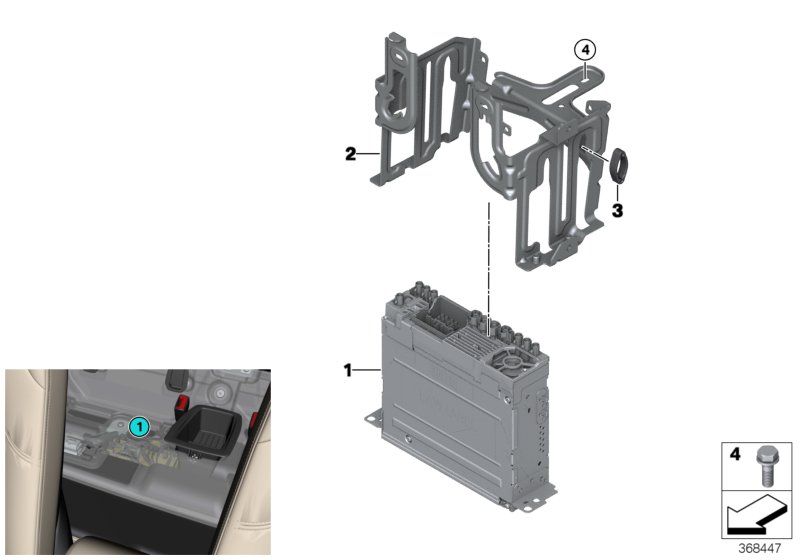 4
2
3
1
1
4
368447