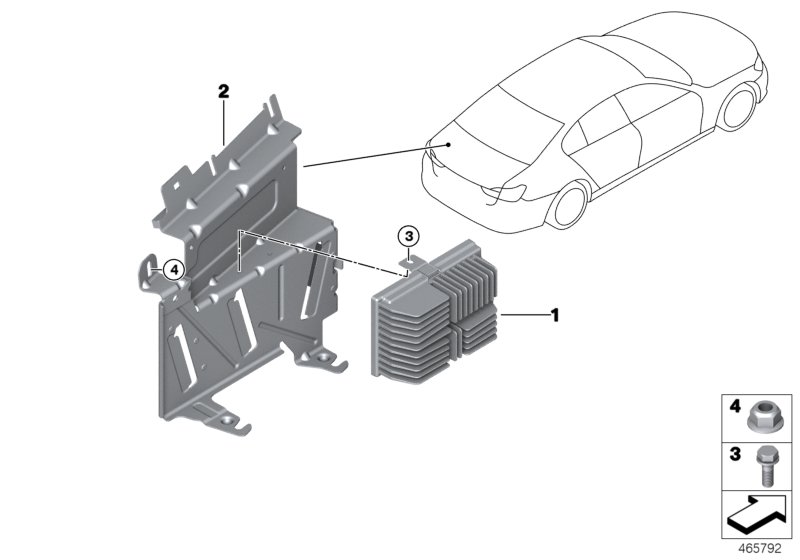 2
3
4
1
4
3
465792