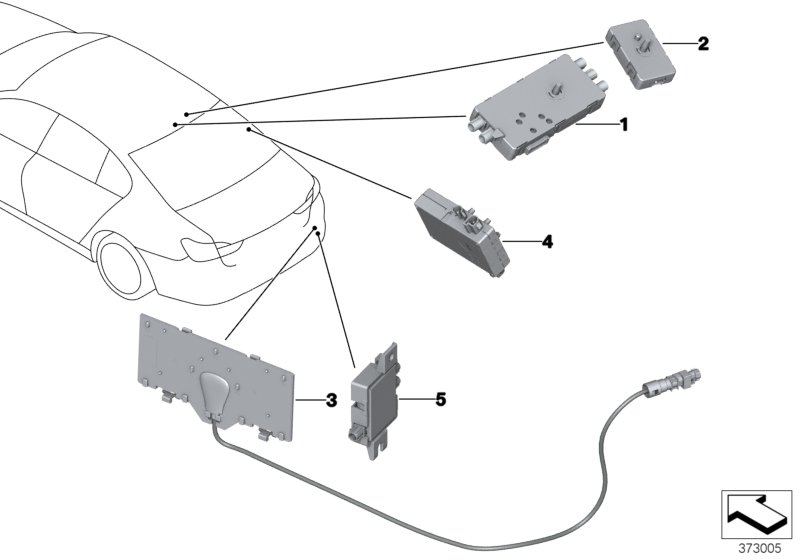 2
1
4
3
5
373005