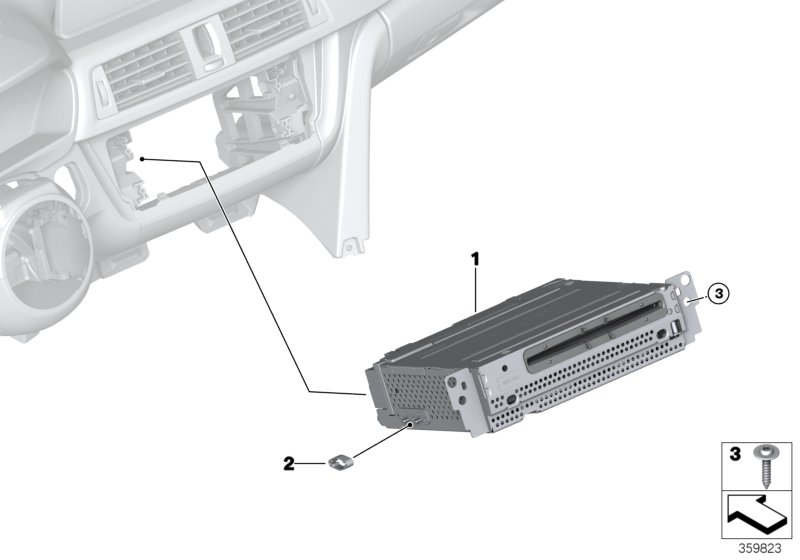 1
3
2
3
359823