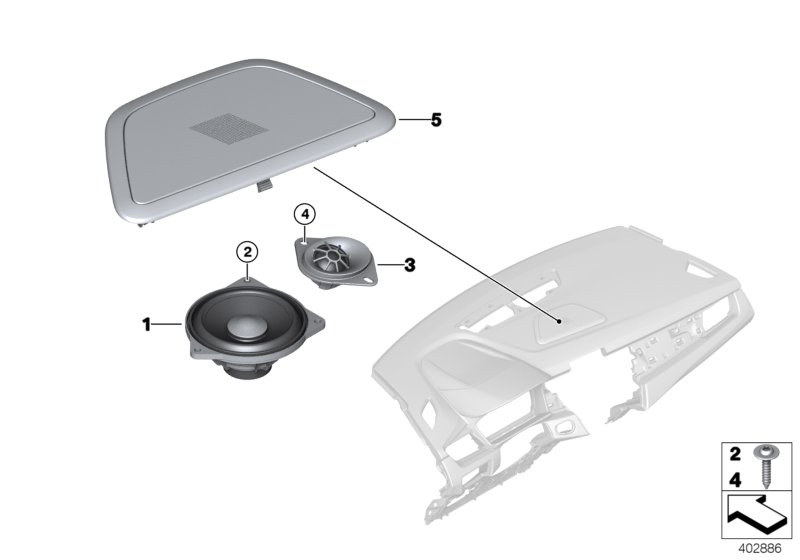 5
4
2
3
1
2
4
402886