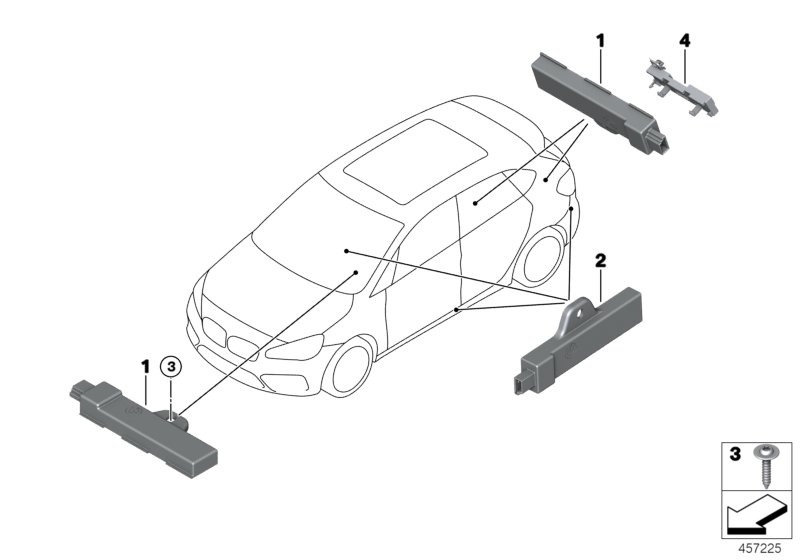 1
4
2
1
3
3
457225