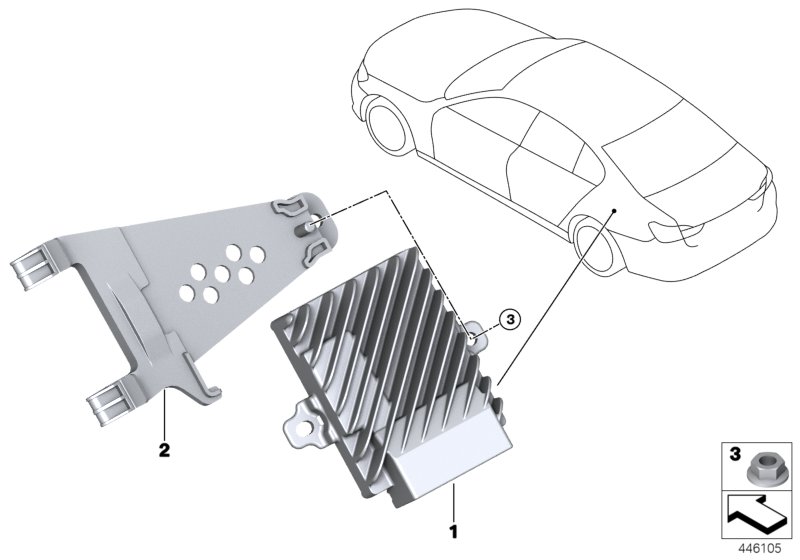 3
2
1
3
446105