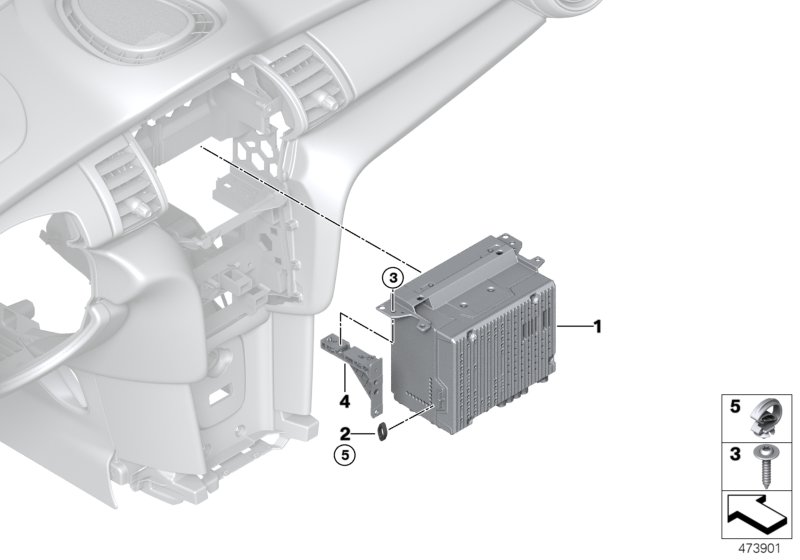 3
1
4
2
5
5
3
473901