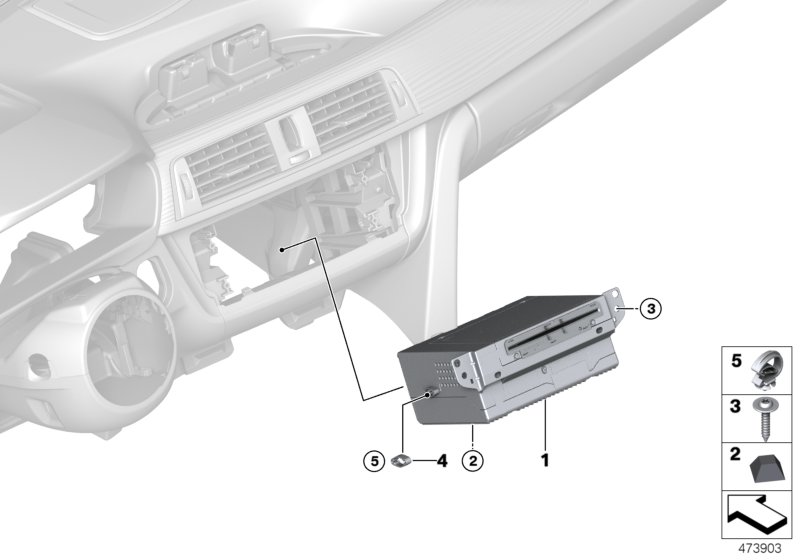 3
5
4
2
1
5
3
2
473903