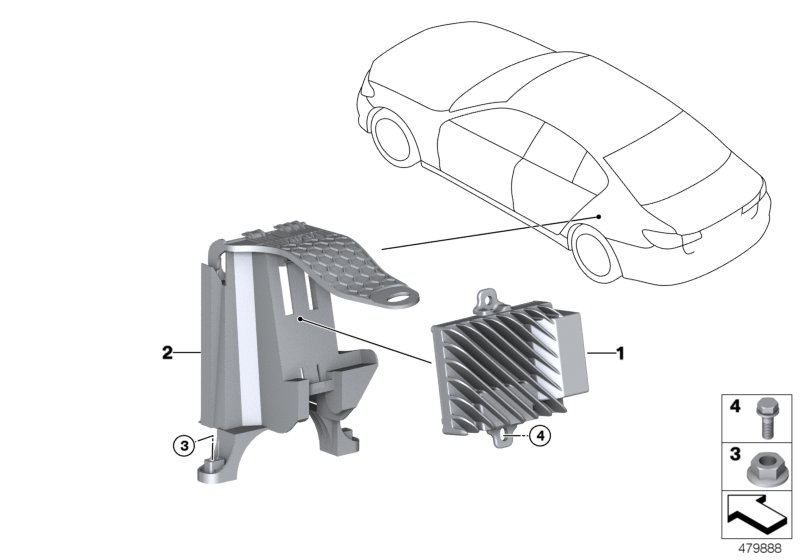 2
1
3
4
4
3
479888