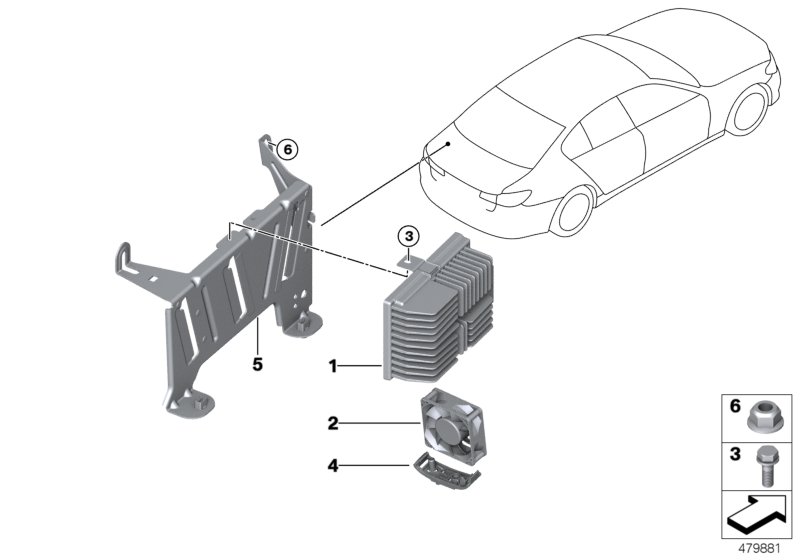 6
3
5
1
2
4
6
3
479881