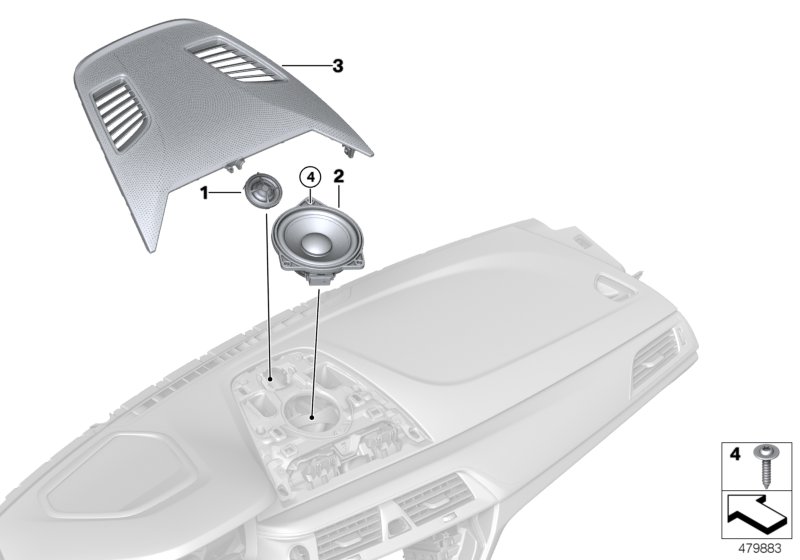 3
1
4
2
4
479883