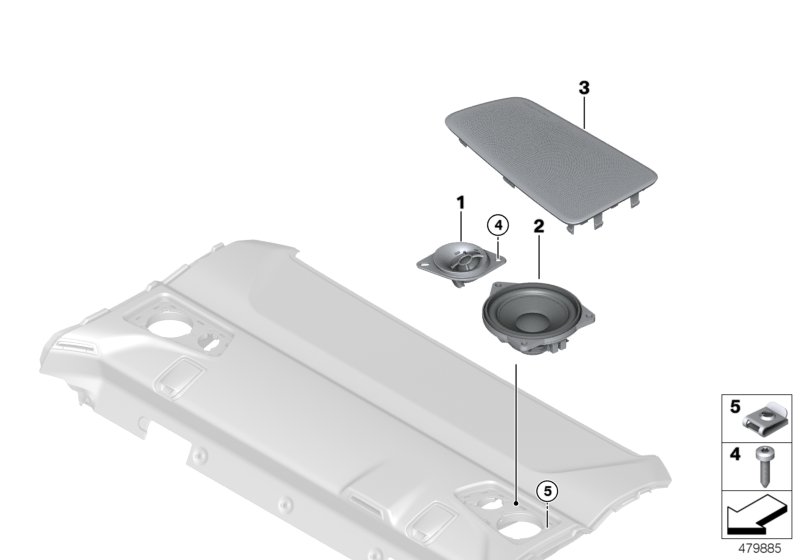 3
1
4
2
5
5
4
479885