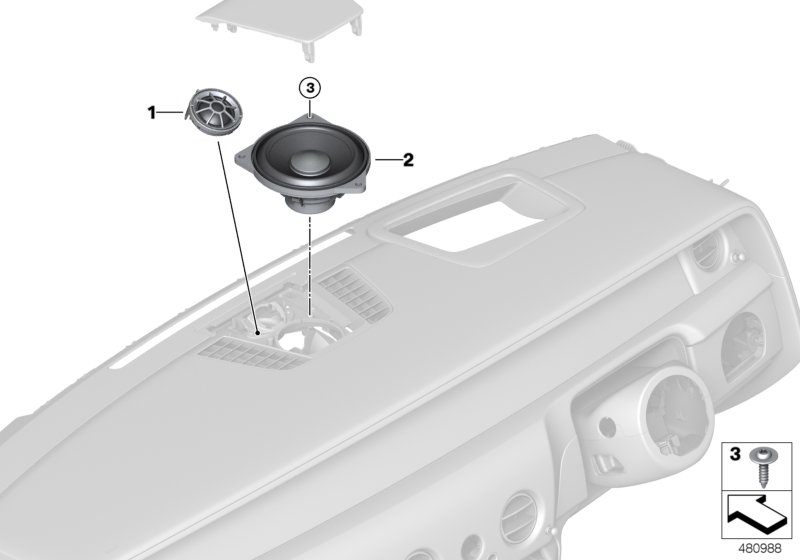 3
1
2
3
480988