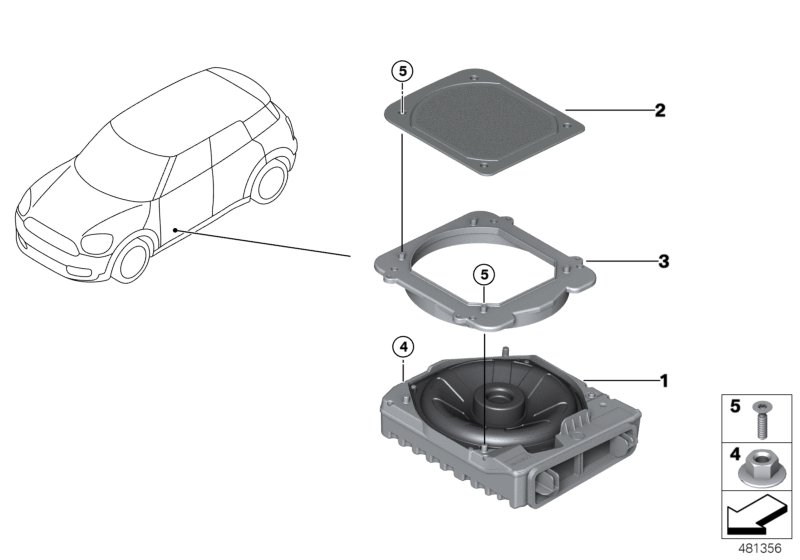 5
2
3
5
4
1
5
4
481356