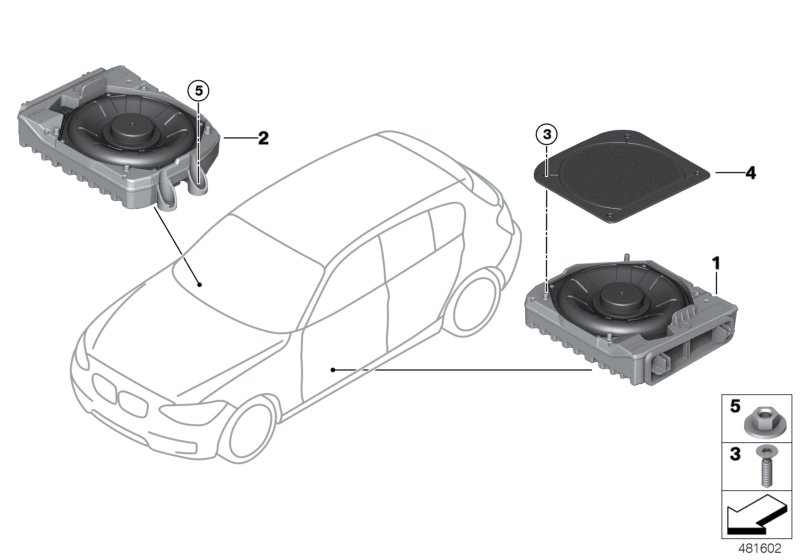 5
2
3
4
1
5
3
481602