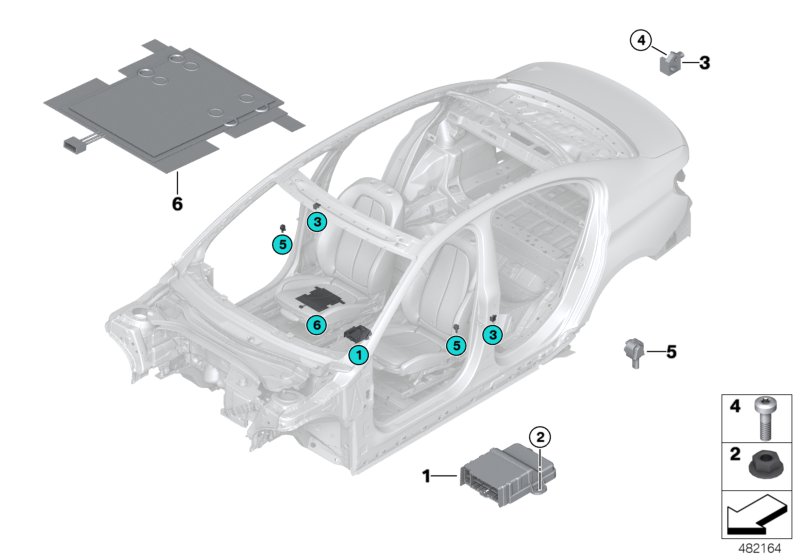 4
3
6
3
5
6
1
5
3
5
2
1
4
2
482164