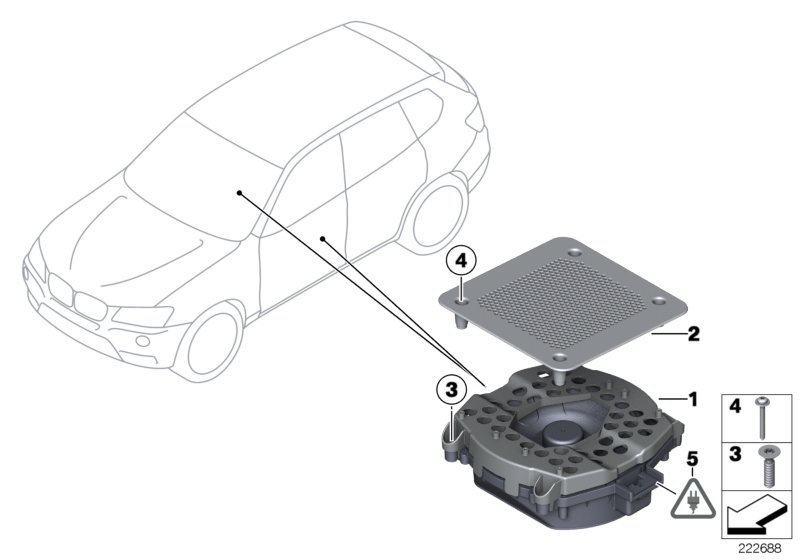 4
2
3
1
5
4
3
222688