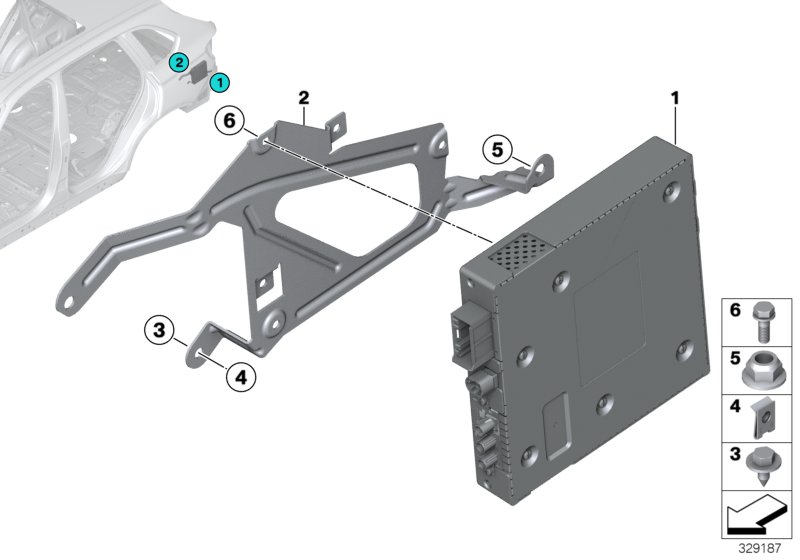 2
1
2
1
6
5
3
4
6
5
4
3
329187