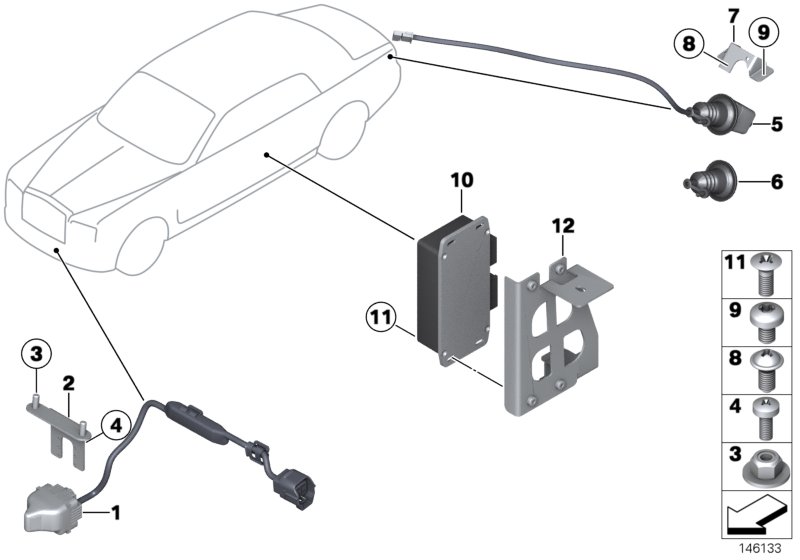 7
8
9
5
6
10
12
11
3
2
4
1
11
9
8
4
3
146133