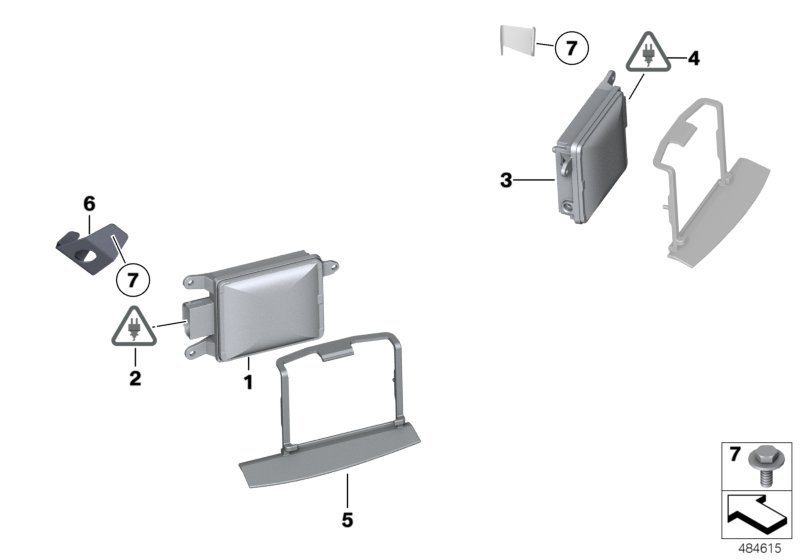 7
4
3
6
7
2
1
5
7
484615