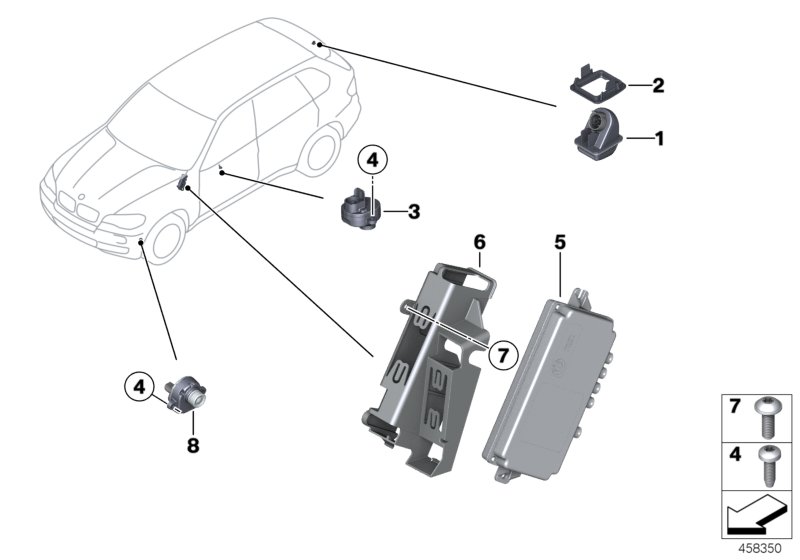 2
1
4
3
6
5
7
4
8
7
4
458350