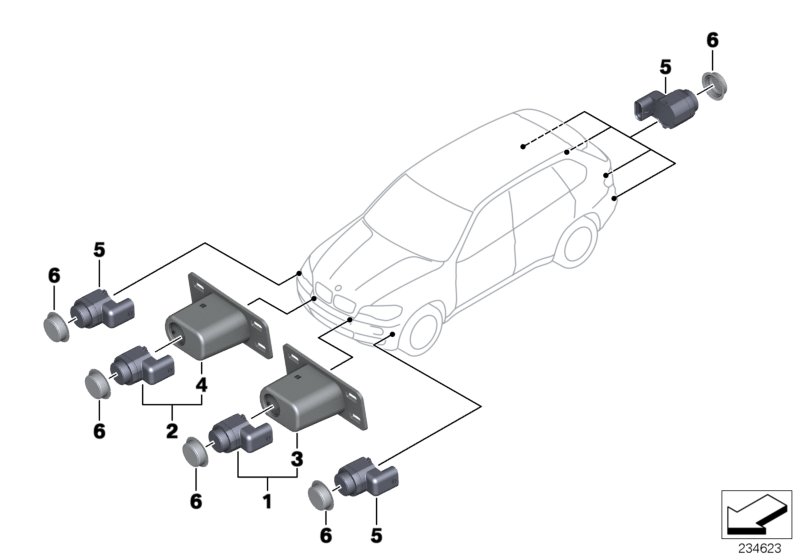 6
5
5
6
4
6
2
3
6
1
6
5
234623