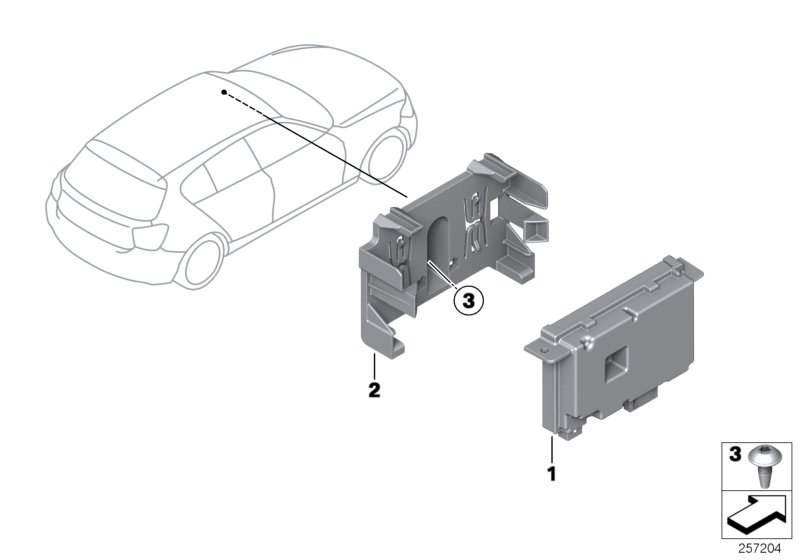 3
2
1
3
257204