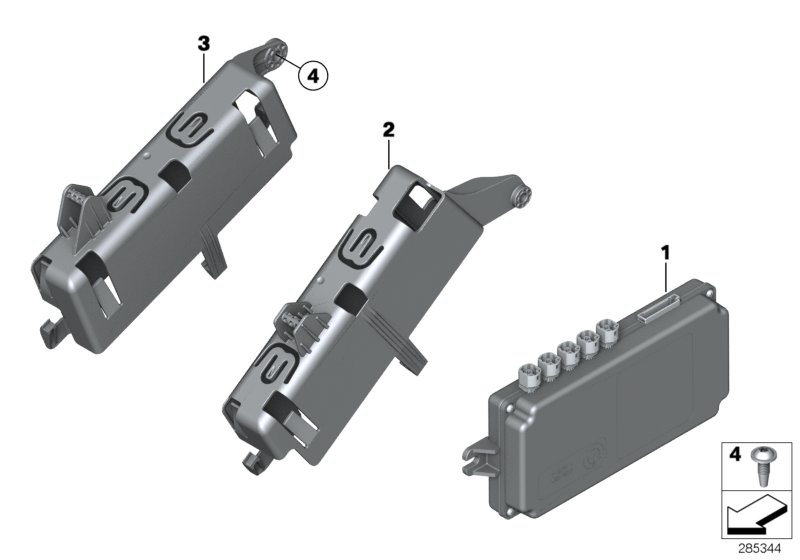 3
4
2
1
4
285344