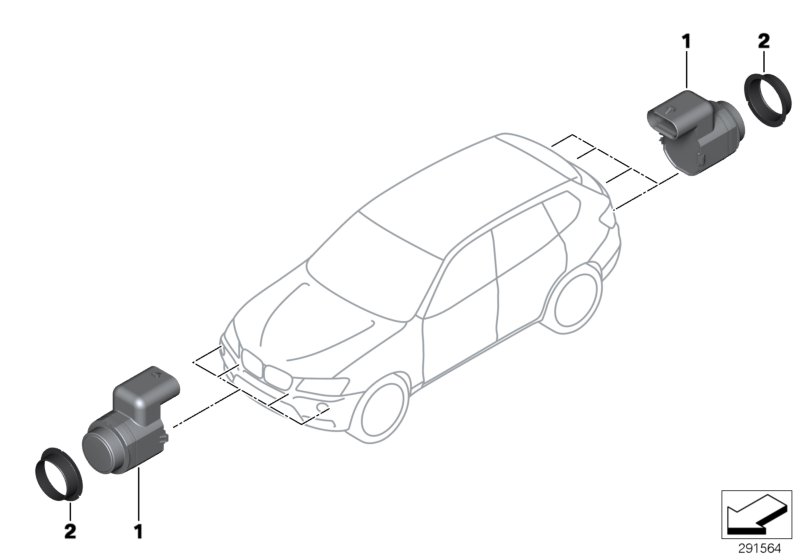 1
2
2
1
291564