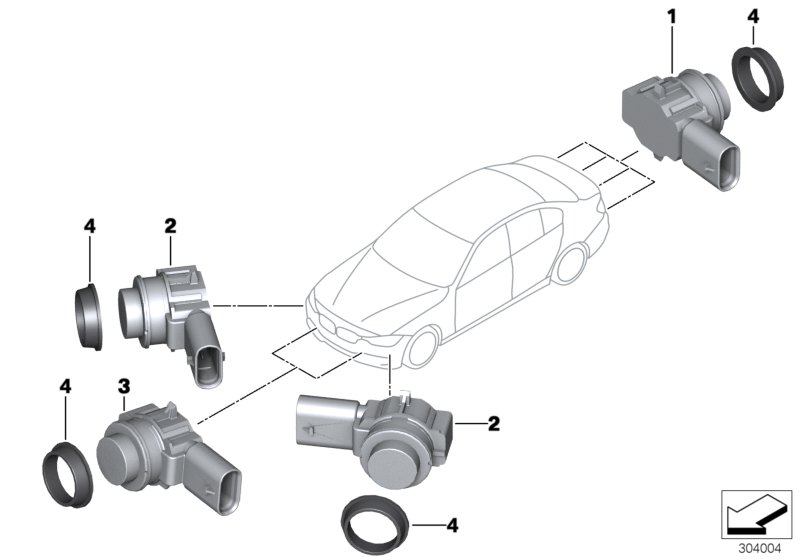 1
4
4
2
4
3
2
4
304004