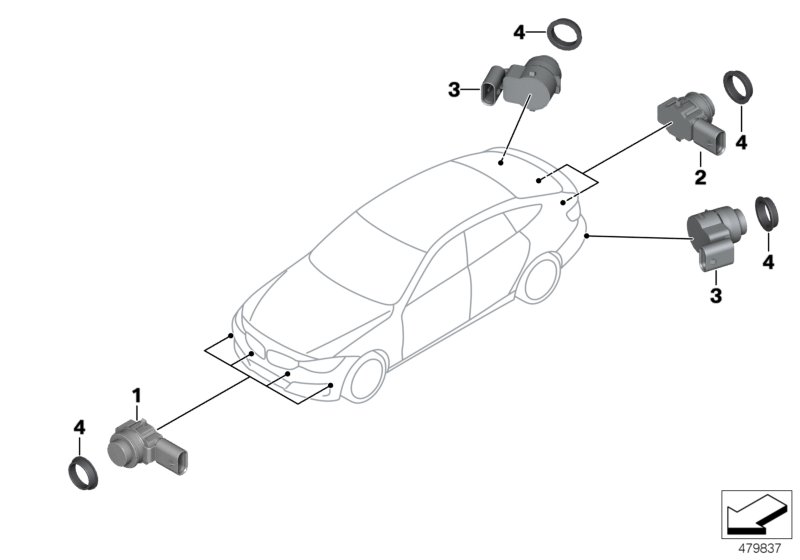 4
3
4
2
4
3
1
4
479837